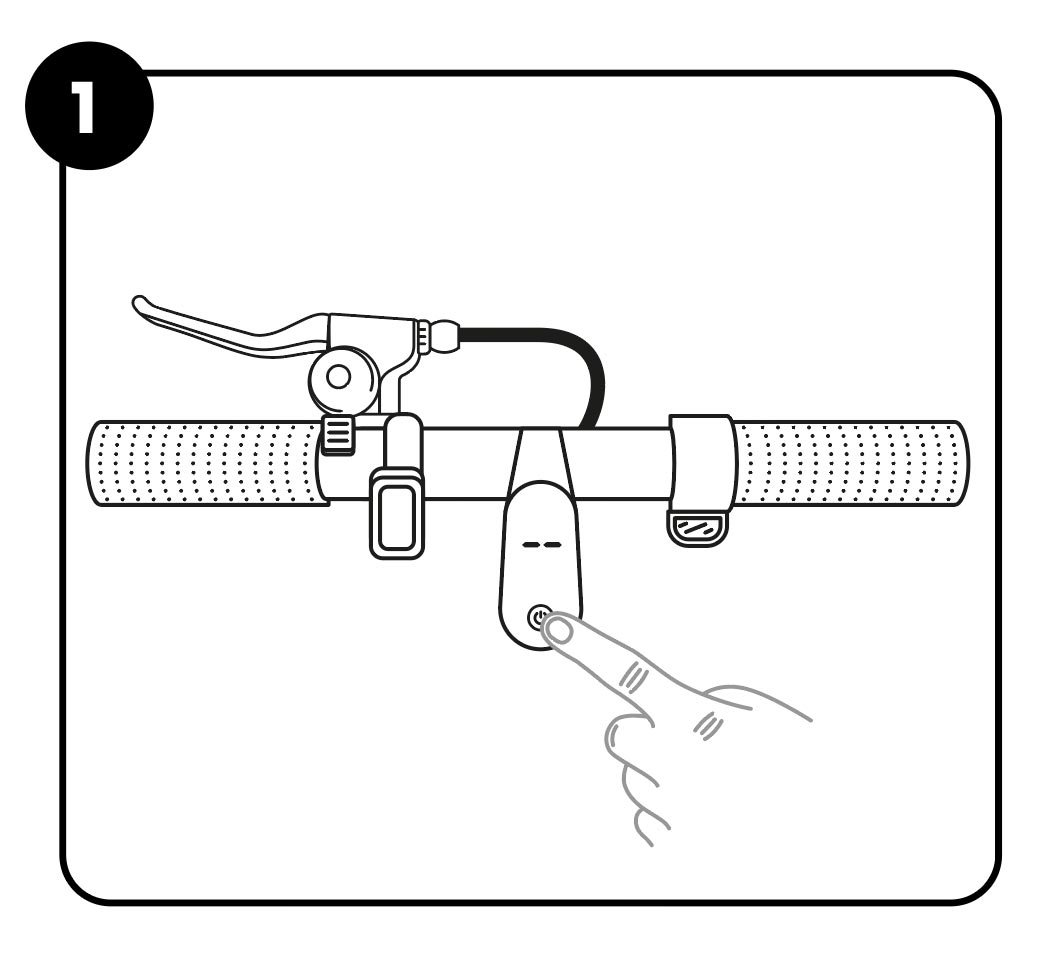 1