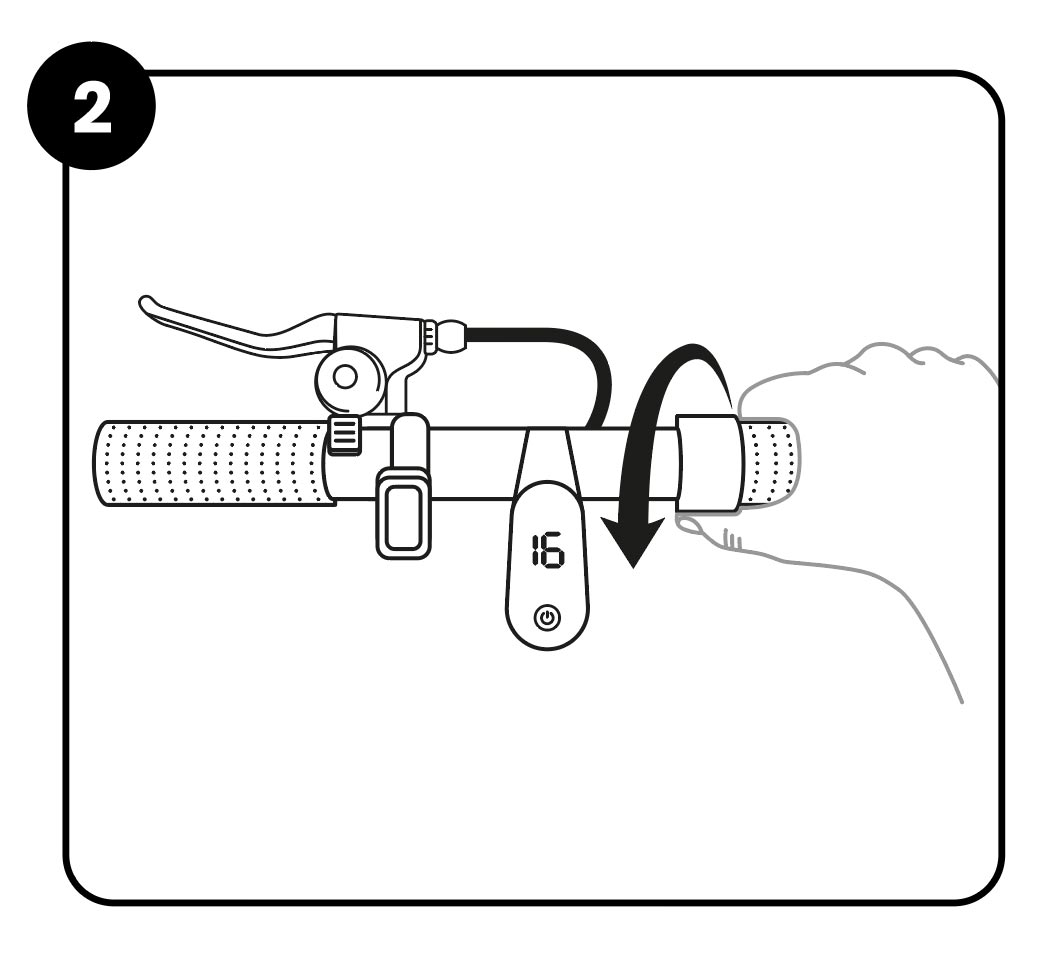 2

16