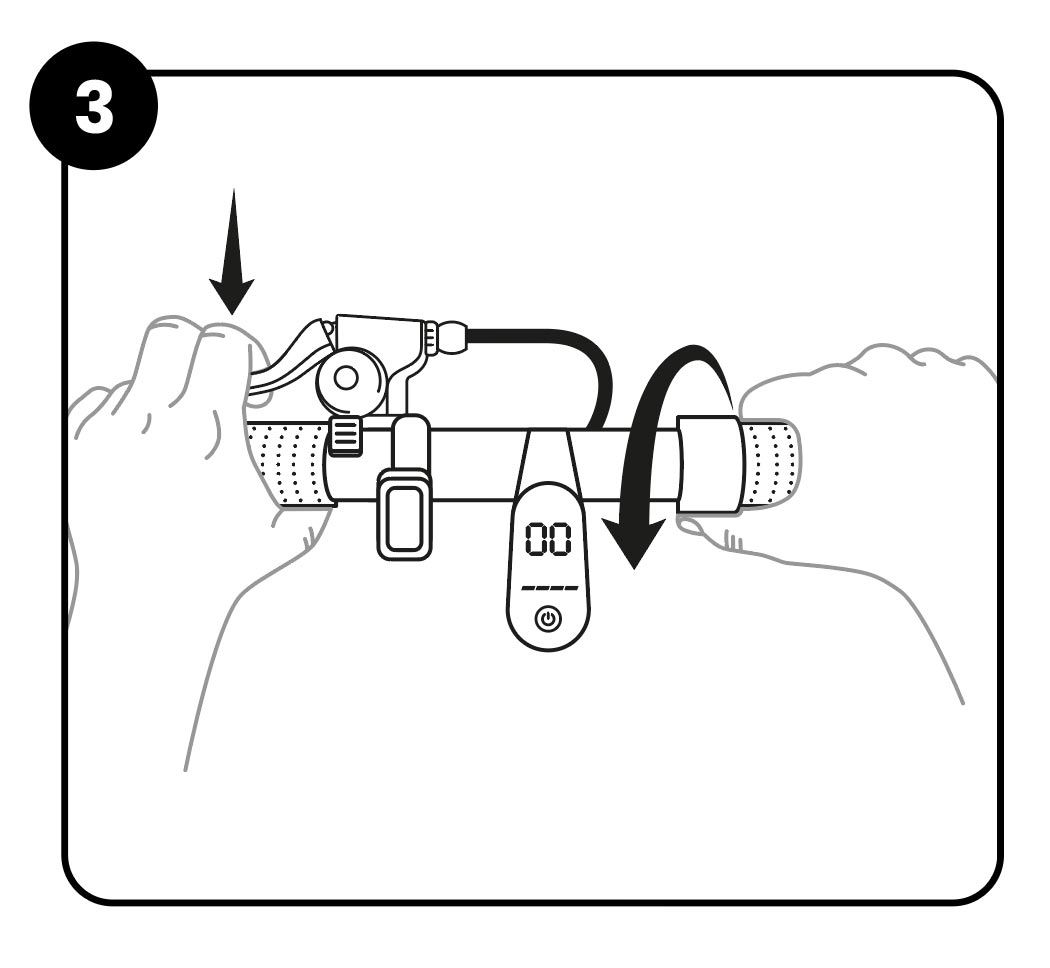 3

00